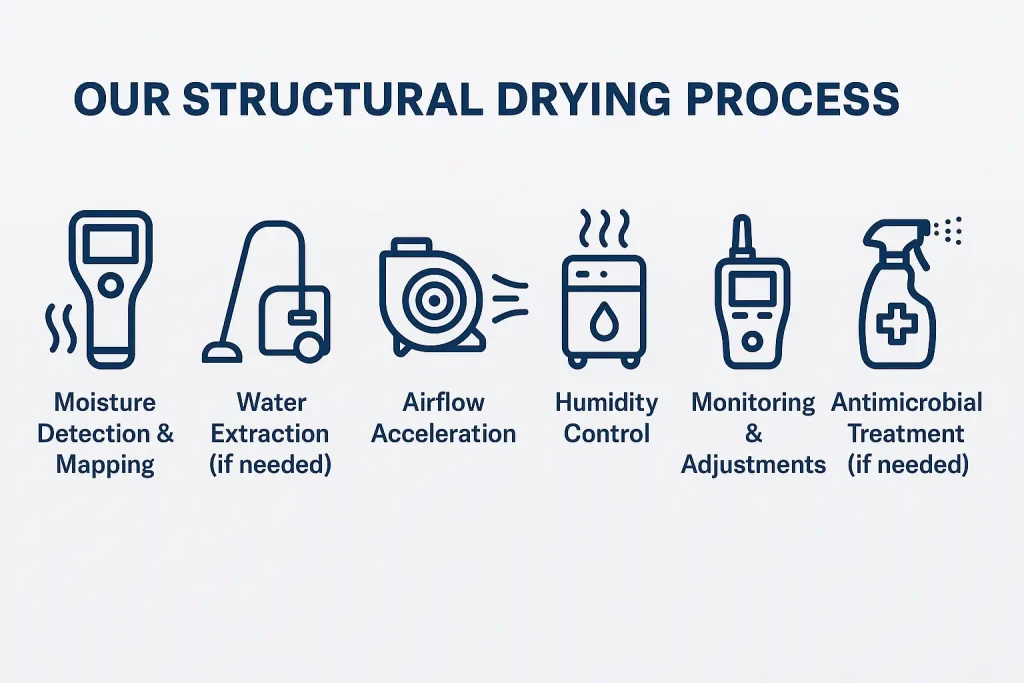 OUR STRUCTURAL DRYING PROCESS

Moisture Detection & Mapping

Water Extraction (if needed)

Airflow Acceleration

Humidity Control

Monitoring & Adjustments

Antimicrobial Treatment (if needed)